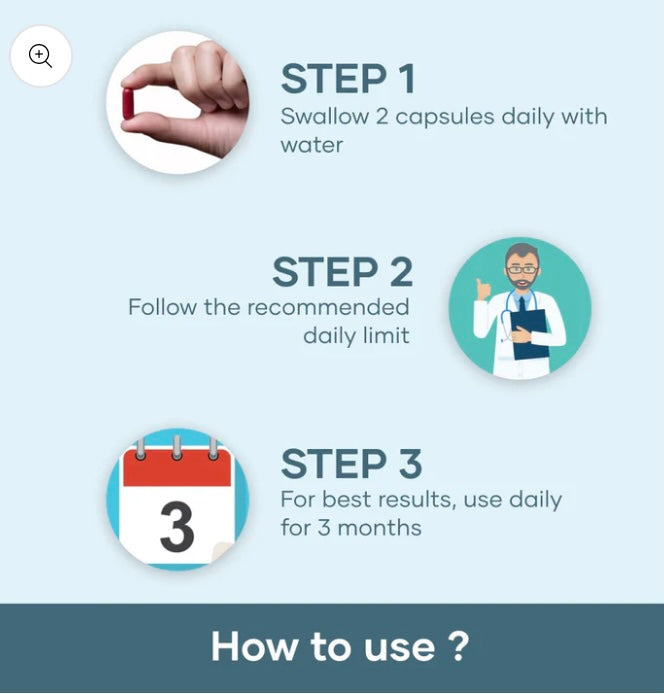 STEP 1
Swallow 2 capsules daily with water

STEP 2
Follow the recommended daily limit

3

STEP 3
For best results, use daily for 3 months

How to use ?